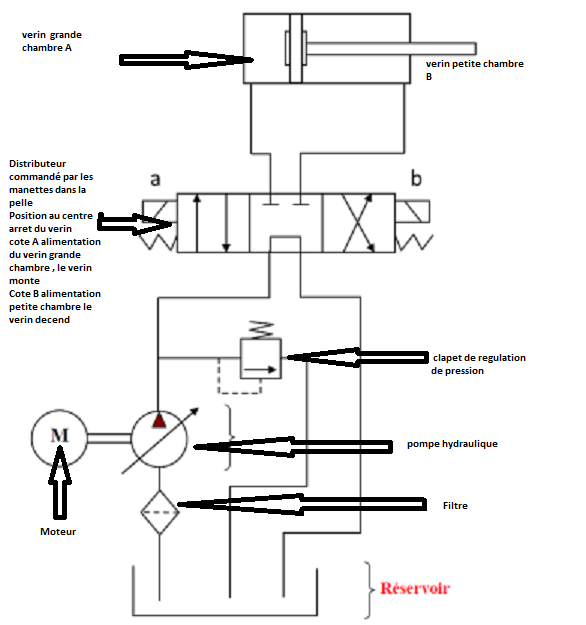 verin grande chambre A

verin petite chambre B

Distributeur commandé par les manettes dans la pelle
Position au centre arret du verin
cote A alimentation du verin grande chambre , le verin monte
Cote B alimentation petite chambre le verin decend

a

b

clapet de regulation de pression

M

pompe hydraulique

Filtre

Moteur

Réservoir