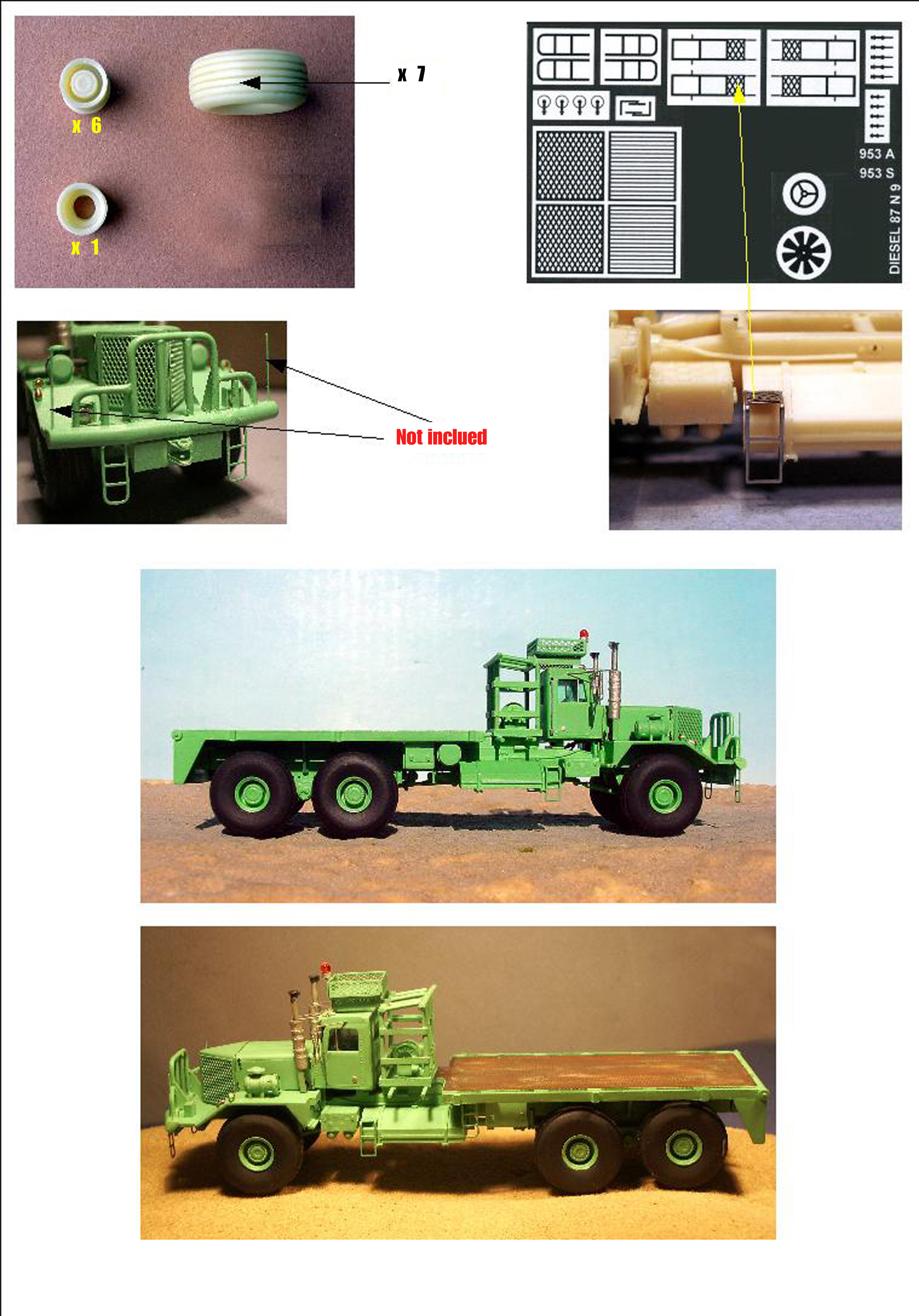 x 6

x 7

x 1

953 A

953 S

DIESEL 87 N 9

Not inclued